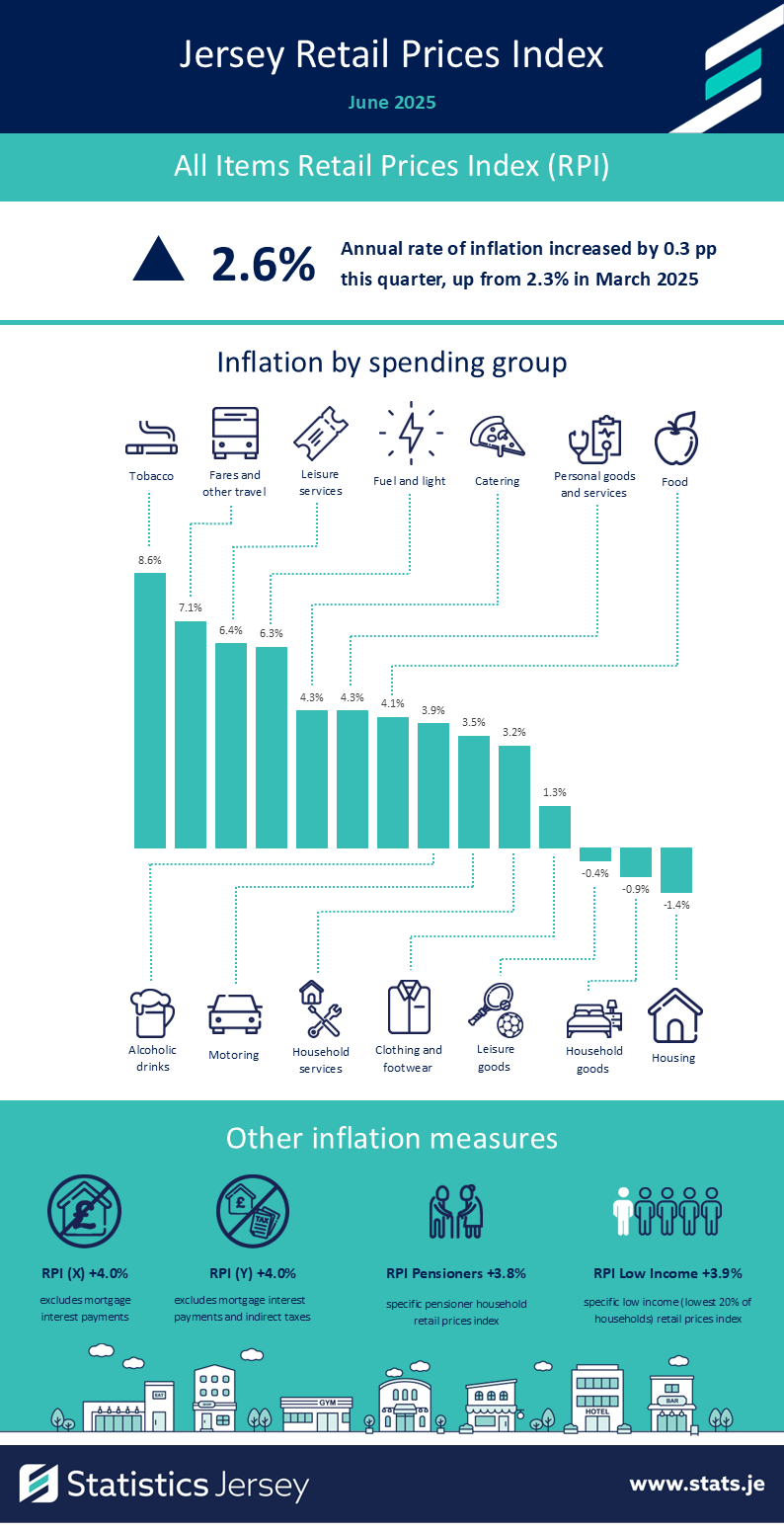 Jersey Retail Prices Index

June 2025

All Items Retail Prices Index (RPI)

2.6% Annual rate of inflation increased by 0.3 pp this quarter, up from 2.3% in March 2025

Inflation by spending group

Tobacco

Fares and other travel

Leisure services

Fuel and light

Catering

Personal goods and services

Food

8.6%

7.1%

6.4%

6.3%

4.3%

4.3%

4.1%

3.9%

3.5%

3.2%

1.3%

-0.4%

-0.9%

-1.4%

Alcoholic drinks

Motoring

Household services

Clothing and footwear

Leisure goods

Household goods

Housing

Other inflation measures

RPI (X) +4.0%
excludes mortgage interest payments

RPI (Y) +4.0%
excludes mortgage interest payments and indirect taxes

RPI Pensioners +3.8%
specific pensioner household retail prices index

RPI Low Income +3.9%
specific low income (lowest 20% of households) retail prices index

EAT

SHOP

GYM

HOTEL

BAR

Statistics Jersey

www.stats.je