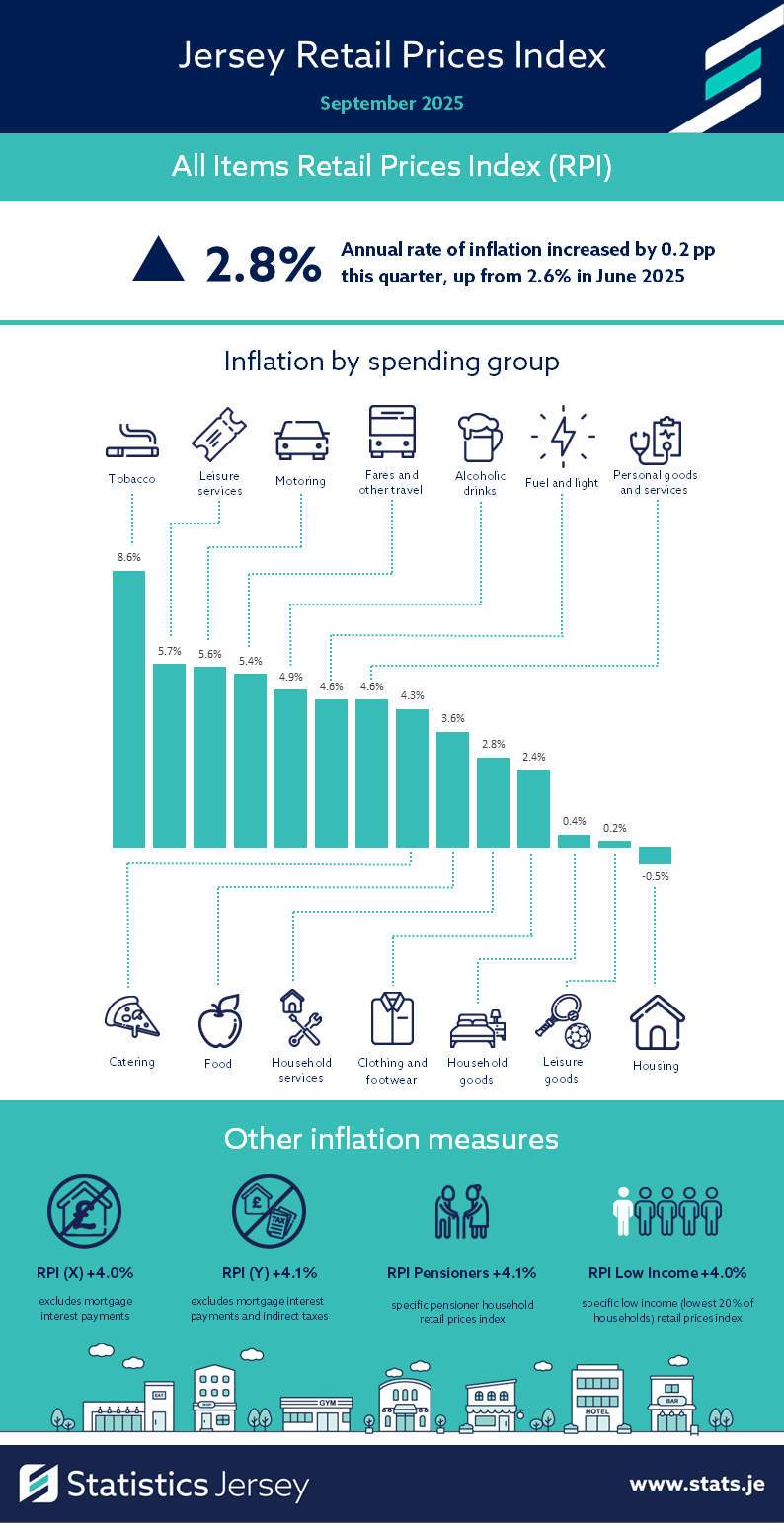 Jersey Retail Prices Index

September 2025

All Items Retail Prices Index (RPI)

2.8% Annual rate of inflation increased by 0.2 pp this quarter, up from 2.6% in June 2025

Inflation by spending group

Tobacco

Leisure services

Motoring

Fares and other travel

Alcoholic drinks

Fuel and light

Personal goods and services

8.6%

5.7%

5.6%

5.4%

4.9%

4.6%

4.6%

4.3%

3.6%

2.8%

2.4%

0.4%

0.2%

-0.5%

Catering

Food

Household services

Clothing and footwear

Household goods

Leisure goods

Housing

Other inflation measures

TAX

RPI (X) +4.0%

excludes mortgage interest payments

RPI (Y) +4.1%

excludes mortgage interest payments and indirect taxes

RPI Pensioners +4.1%

specific pensioner household retail prices index

RPI Low Income +4.0%

specific low income (lowest 20% of households) retail prices index

EAT

SHOP

GYM

HOTEL

BAR

Statistics Jersey

www.stats.je