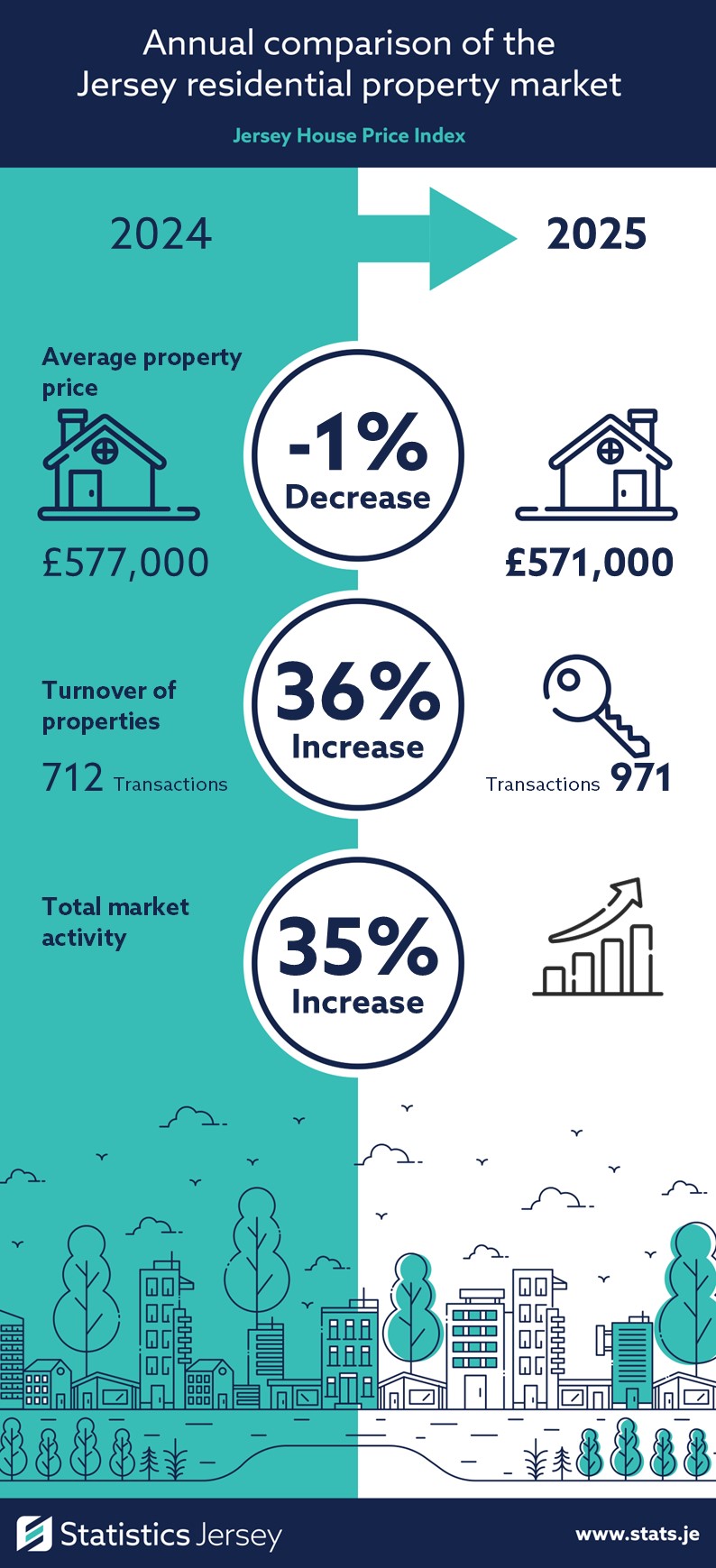 Annual comparison of the Jersey residential property market

Jersey House Price Index

2024

2025

Average property price

-1%
Decrease

£577,000

£571,000

Turnover of properties

36%
Increase

712 Transactions

Transactions 971

Total market activity

35%
Increase

Statistics Jersey

www.stats.je